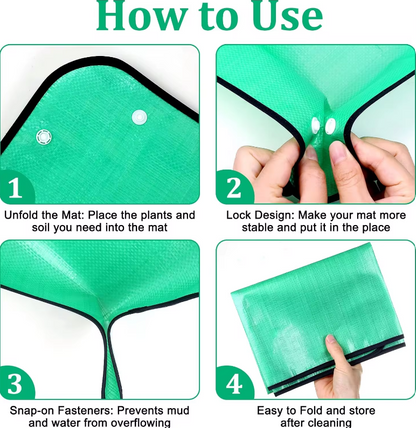 How to Use

1

Unfold the Mat: Place the plants and soil you need into the mat

2

Lock Design: Make your mat more stable and put it in the place

3

Snap-on Fasteners: Prevents mud and water from overflowing

4

Easy to Fold and store after cleaning