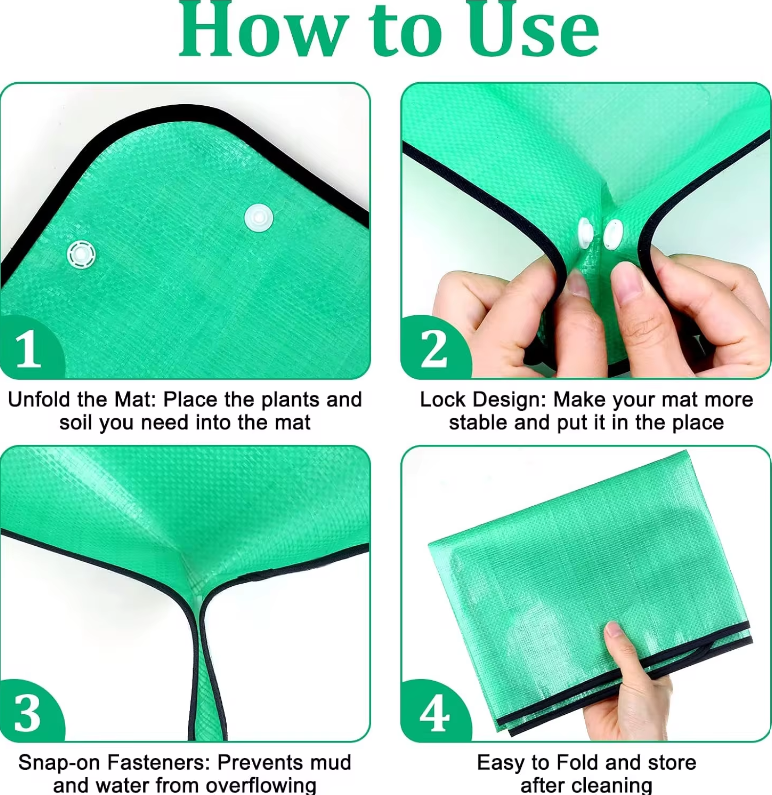 How to Use

1

Unfold the Mat: Place the plants and soil you need into the mat

2

Lock Design: Make your mat more stable and put it in the place

3

Snap-on Fasteners: Prevents mud and water from overflowing

4

Easy to Fold and store after cleaning